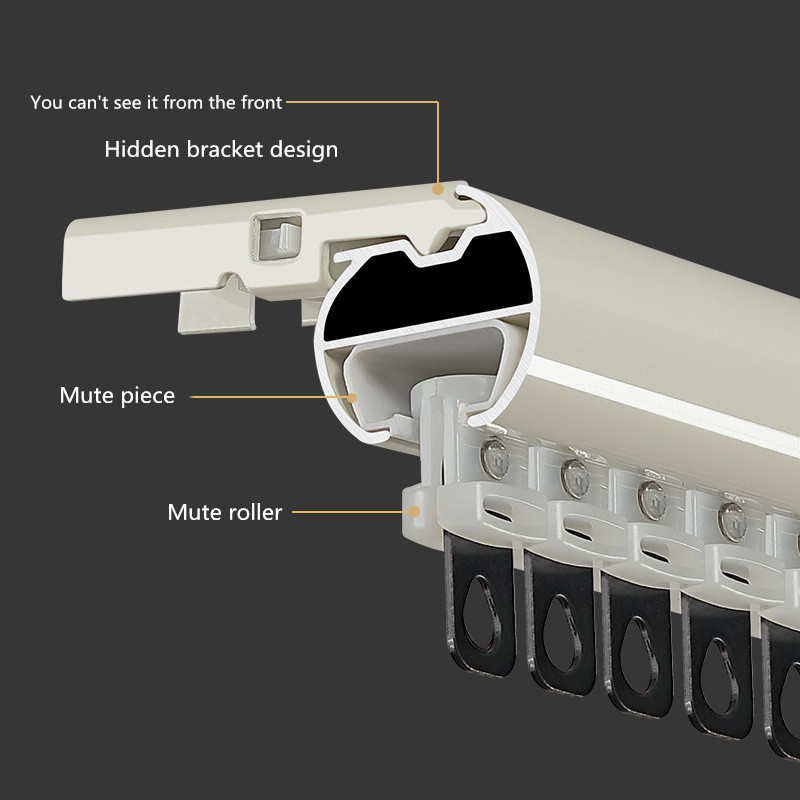 You can't see it from the front

Hidden bracket design

Mute piece

Mute roller