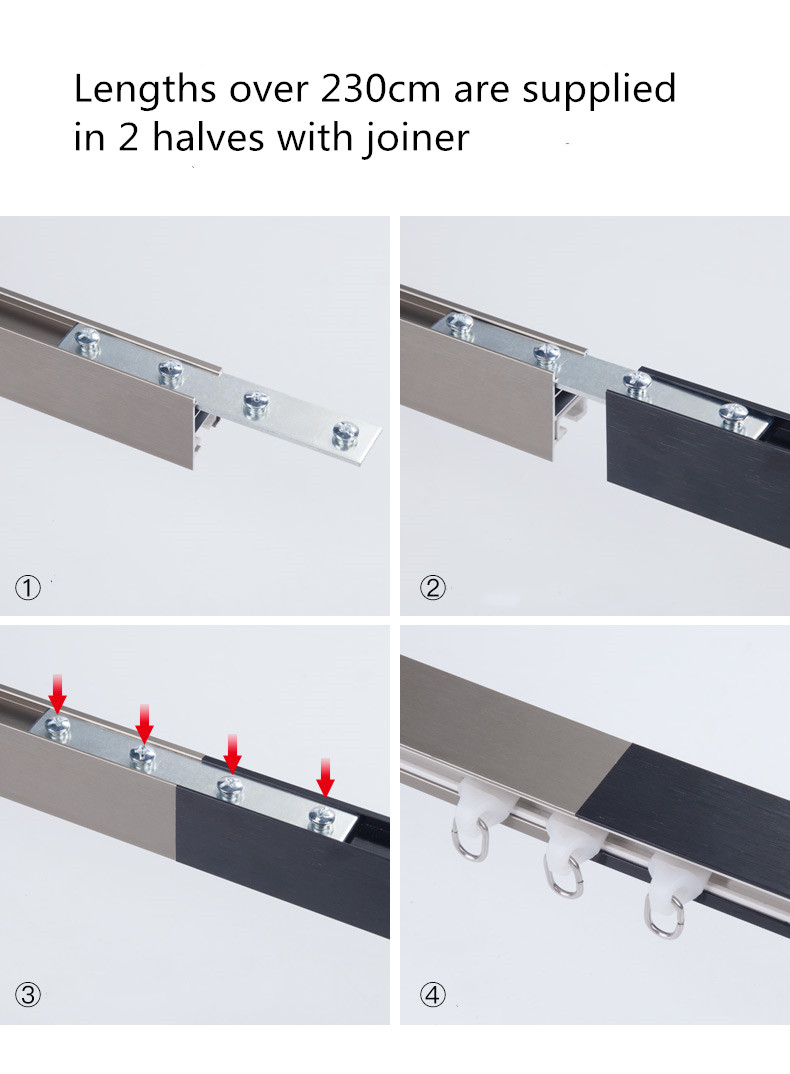 Lengths over 230cm are supplied in 2 halves with joiner

①

②

③

④