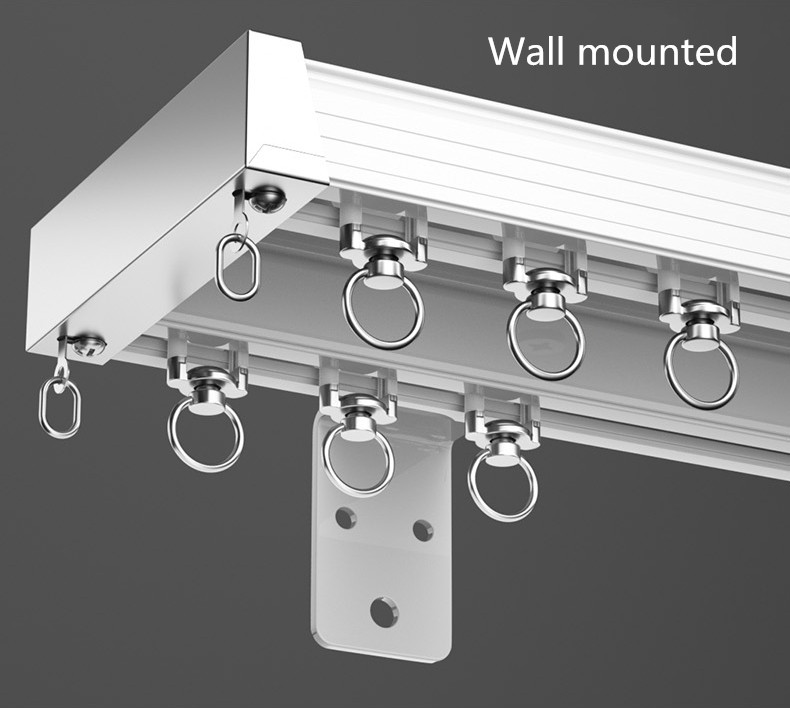 Wall mounted