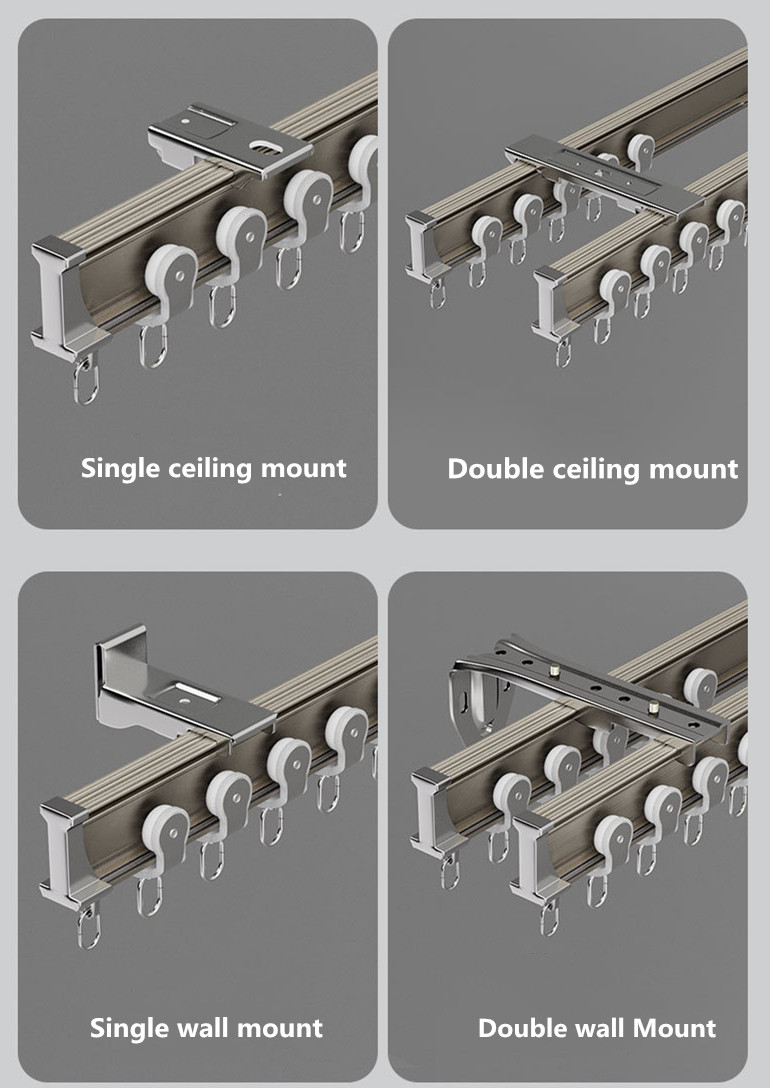 Single ceiling mount

Double ceiling mount

Single wall mount

Double wall Mount