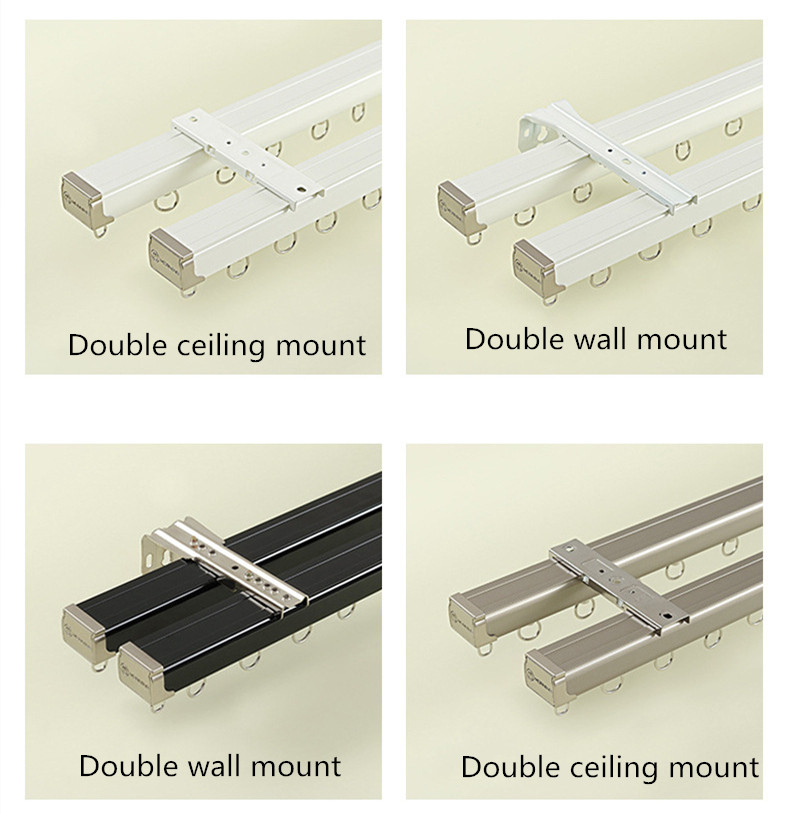 Double ceiling mount

Double wall mount

Double wall mount

Double ceiling mount