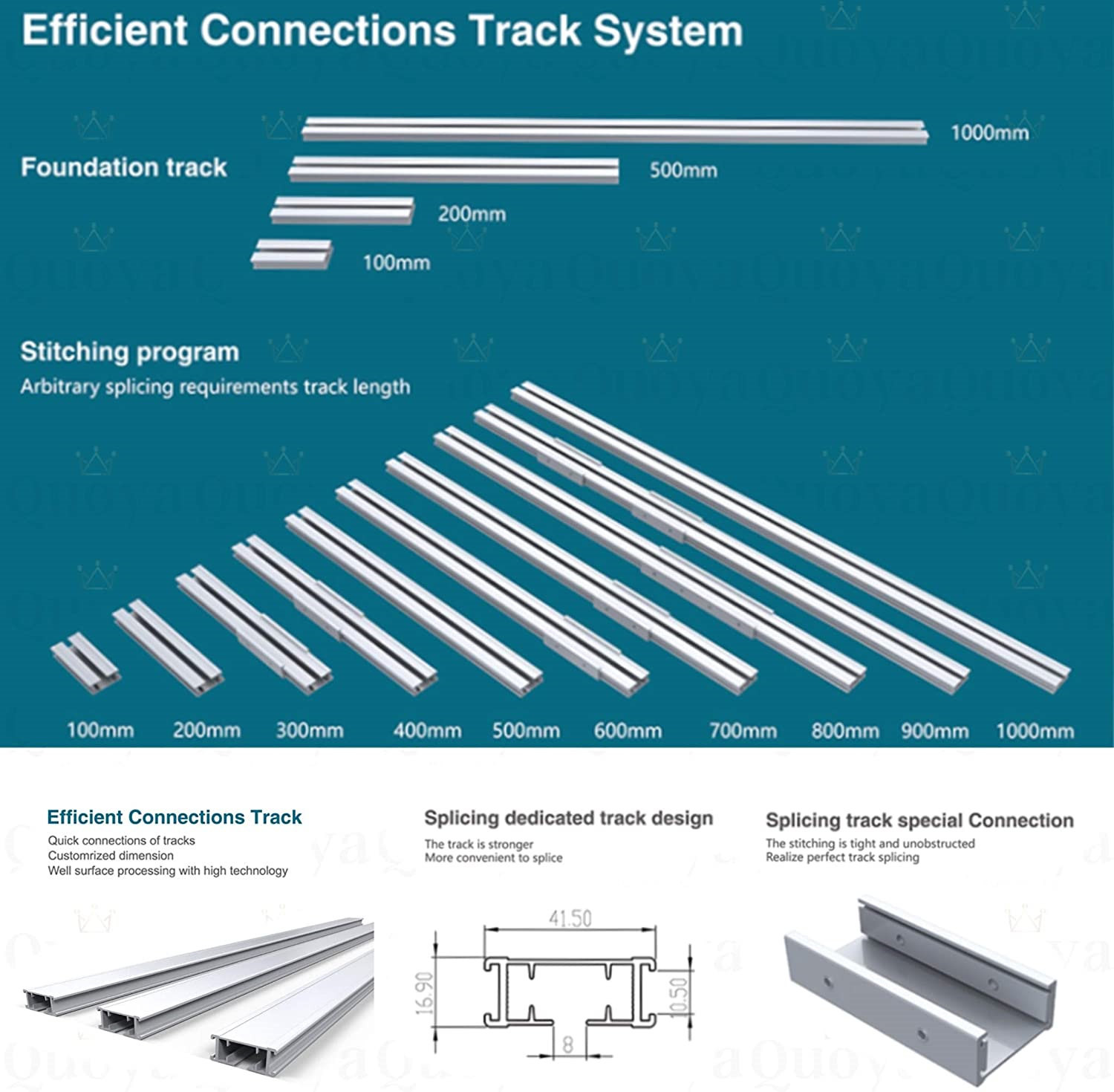 Efficient Connections Track System

Foundation track

1000mm

500mm

200mm

100mm

Stitching program

Arbitrary splicing requirements track length

100mm 200mm 300mm 400mm 500mm 600mm 700mm 800mm 900mm 1000mm

Efficient Connections Track

Quick connections of tracks
Customrized dimension
Well surface processing with high technology

Splicing dedicated track design

The track is stronger
More convenient to splice

41.50

16.90

10.50

8

Splicing track special Connection

The stitching is tight and unobstructed
Realize perfect track splicing