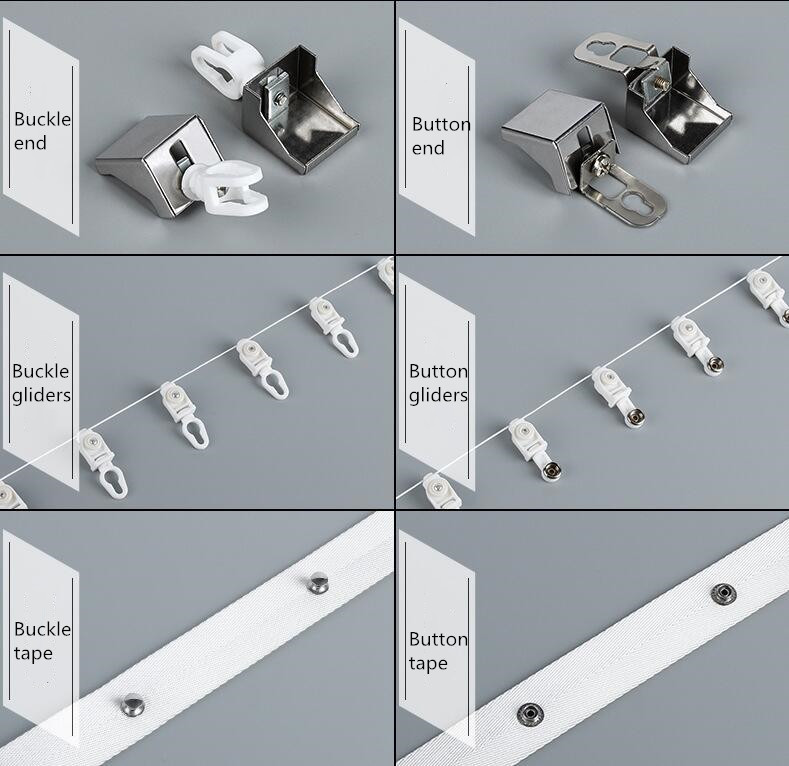 Buckle end

Button end

Buckle gliders

Button gliders

Buckle tape

Button tape