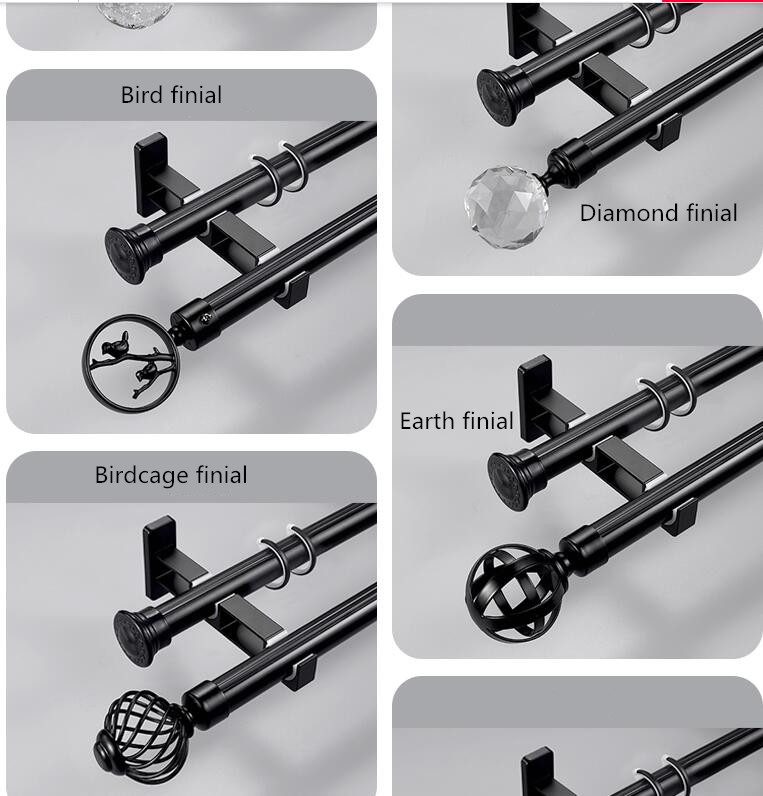 Bird finial

Birdcage finial

Diamond finial

Earth finial